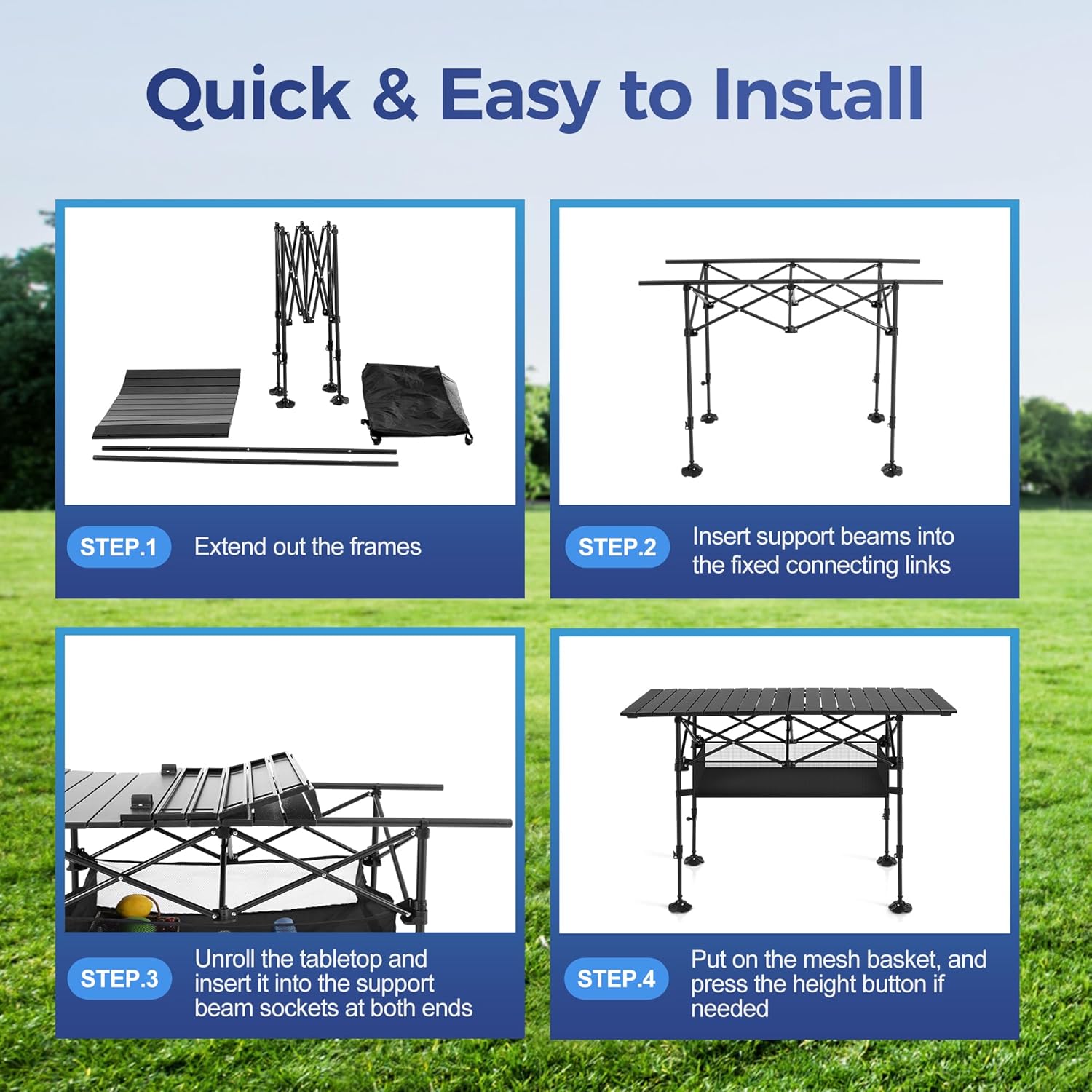 Quick & Easy to Install

STEP.1 Extend out the frames

STEP.2 Insert support beams into the fixed connecting links

STEP.3 Unroll the tabletop and insert it into the support beam sockets at both ends

STEP.4 Put on the mesh basket, and press the height button if needed